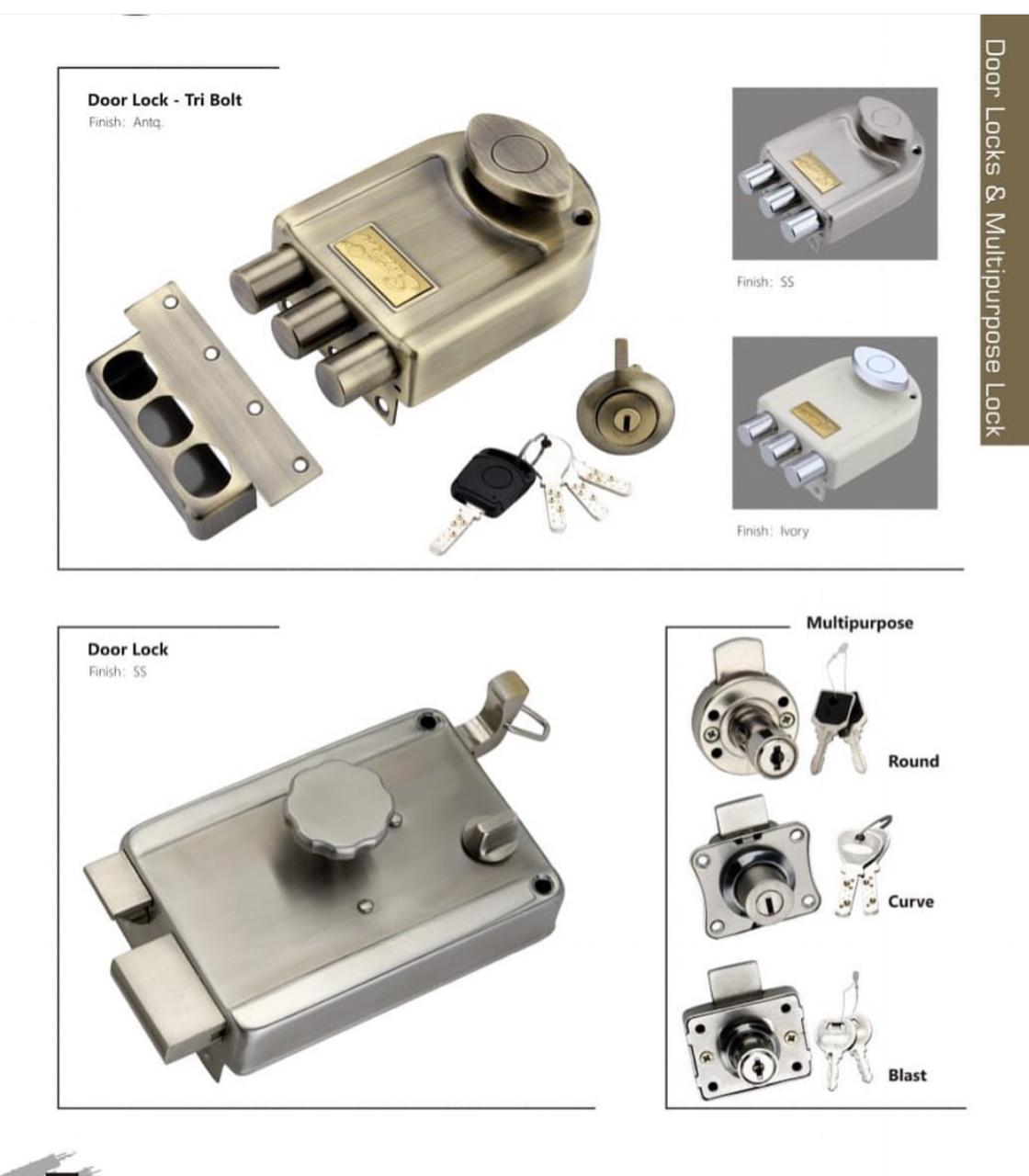 Door Locks & Multipurpose Lock

Door Lock - Tri Bolt
Finish: Antq.

Finish: SS

Finish: Ivory

Door Lock
Finish: SS

Multipurpose

Round

Curve

Blast